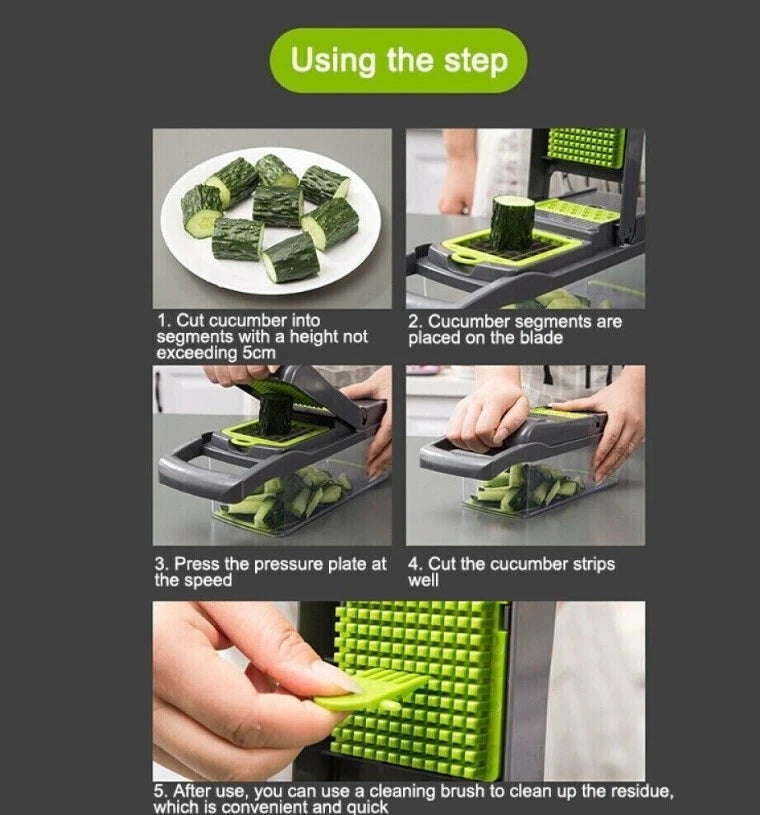 Using the step

1. Cut cucumber into segments with a height not exceeding 5cm

2. Cucumber segments are placed on the blade

3. Press the pressure plate at the speed

4. Cut the cucumber strips well

5. After use, you can use a cleaning brush to clean up the residue, which is convenient and quick