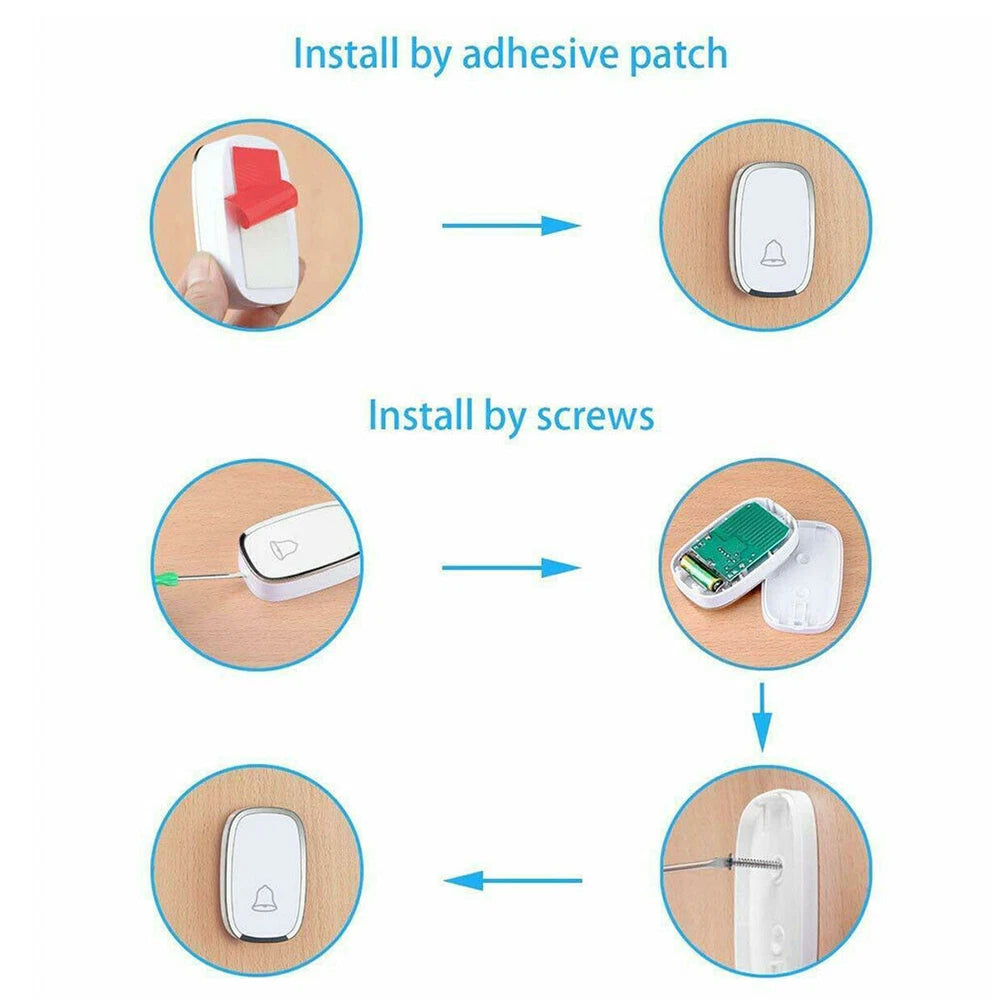 Install by adhesive patch

Install by screws