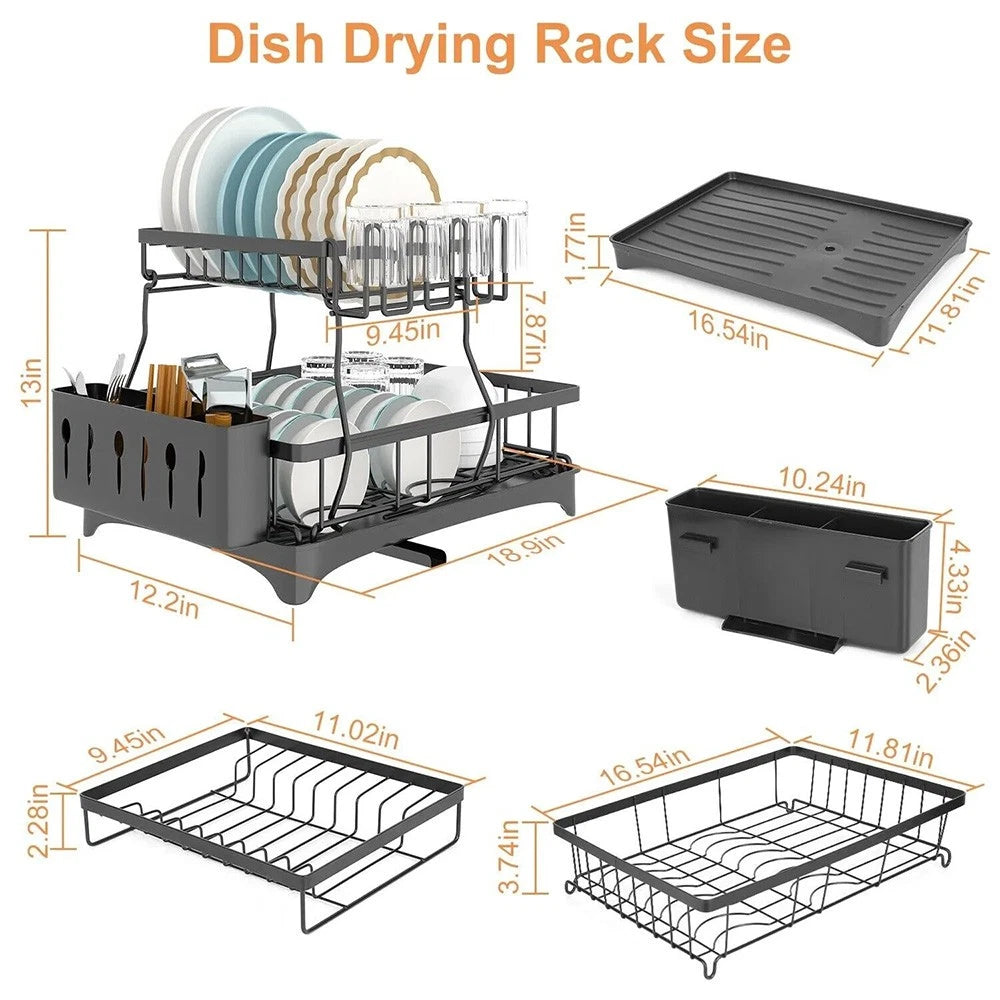 Dish Drying Rack Size

13in
9.45in
7.87in
12.2in
18.9in

1.77in
16.54in
11.81in

10.24in
4.33in
2.36in

9.45in
11.02in
2.28in

16.54in
11.81in
3.74in