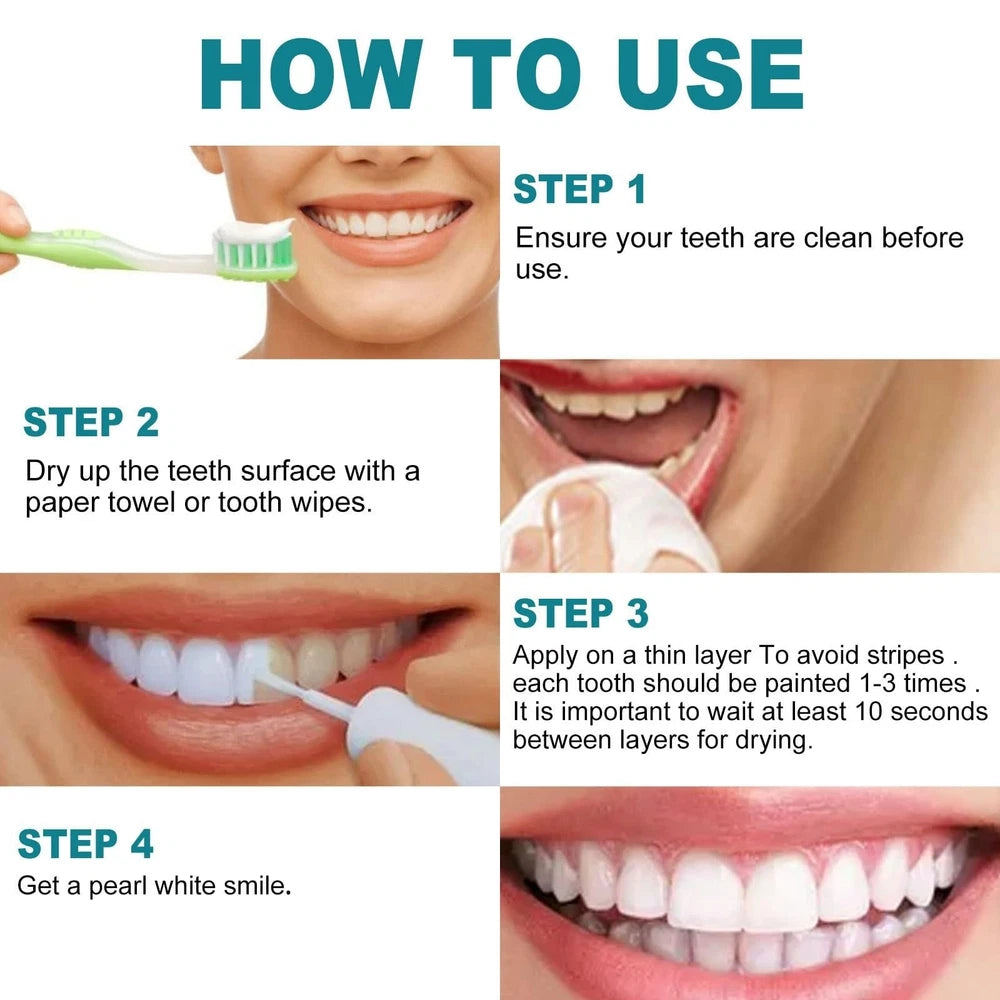 HOW TO USE

STEP 1

Ensure your teeth are clean before use.

STEP 2

Dry up the teeth surface with a paper towel or tooth wipes.

STEP 3

Apply on a thin layer To avoid stripes . each tooth should be painted 1-3 times . It is important to wait at least 10 seconds between layers for drying.

STEP 4

Get a pearl white smile.