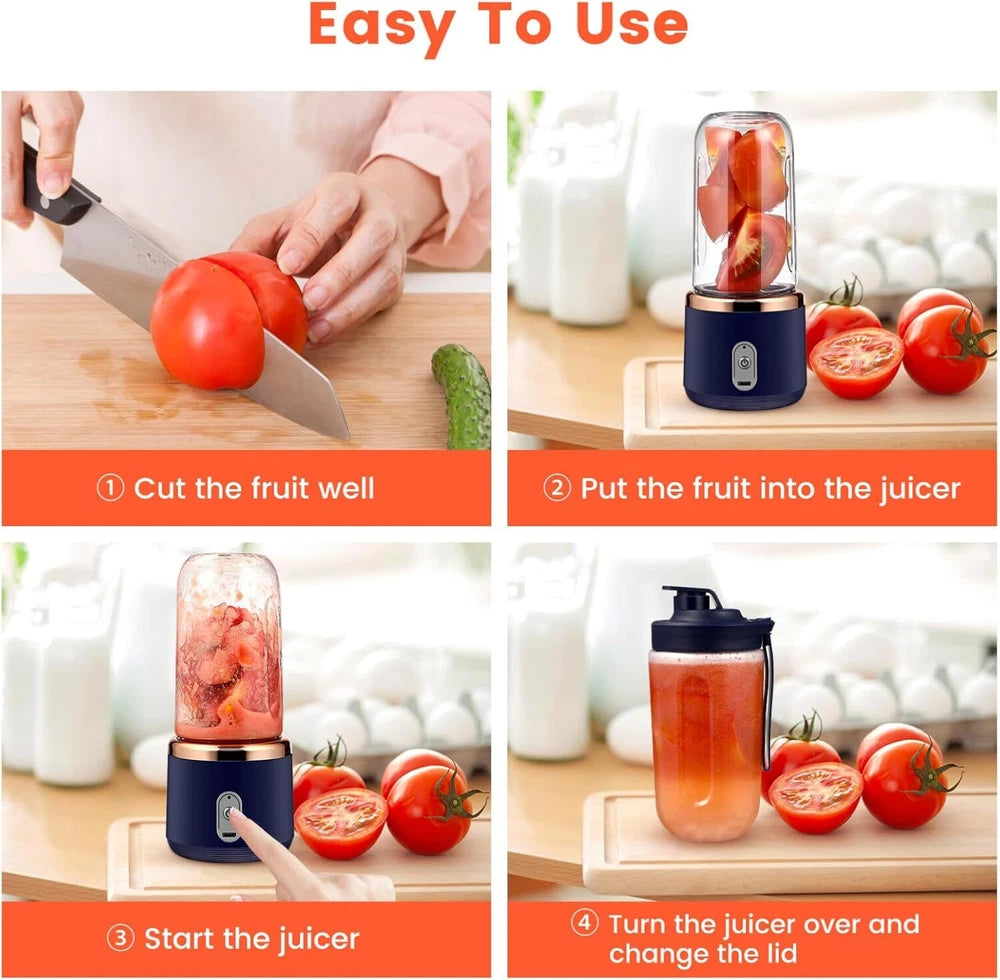 Easy To Use

① Cut the fruit well

② Put the fruit into the juicer

③ Start the juicer

④ Turn the juicer over and change the lid