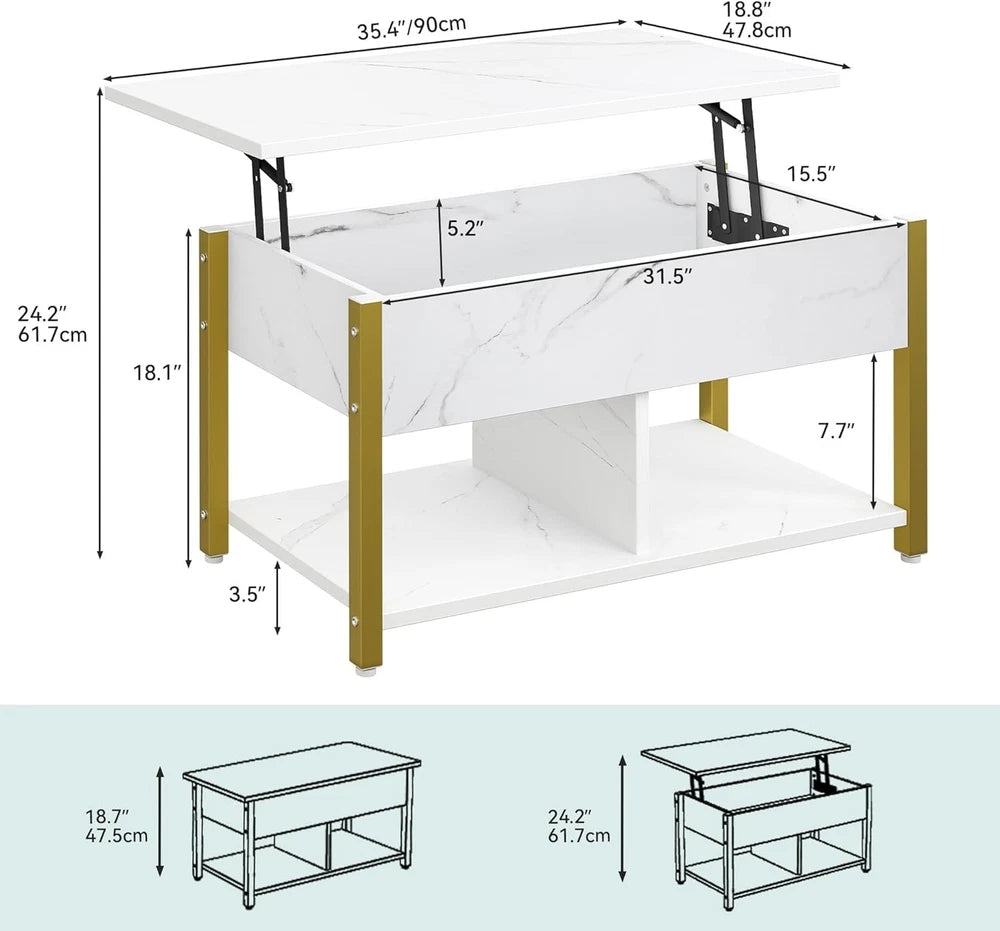 35.4″/90cm

18.8″
47.8cm

15.5″

5.2″

31.5″

24.2″
61.7cm

18.1″

7.7″

3.5″

18.7″
47.5cm

24.2″
61.7cm