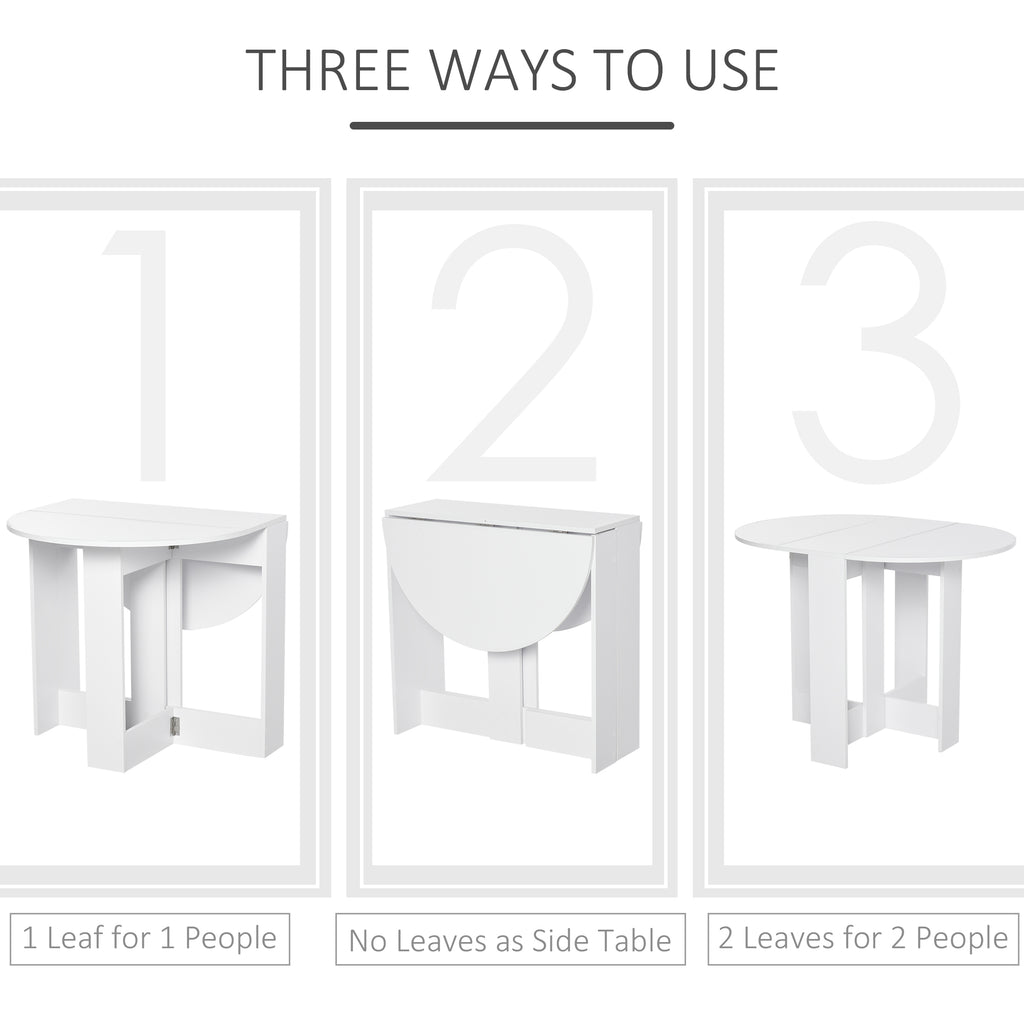 THREE WAYS TO USE

1

2

3

1 Leaf for 1 People

No Leaves as Side Table

2 Leaves for 2 People